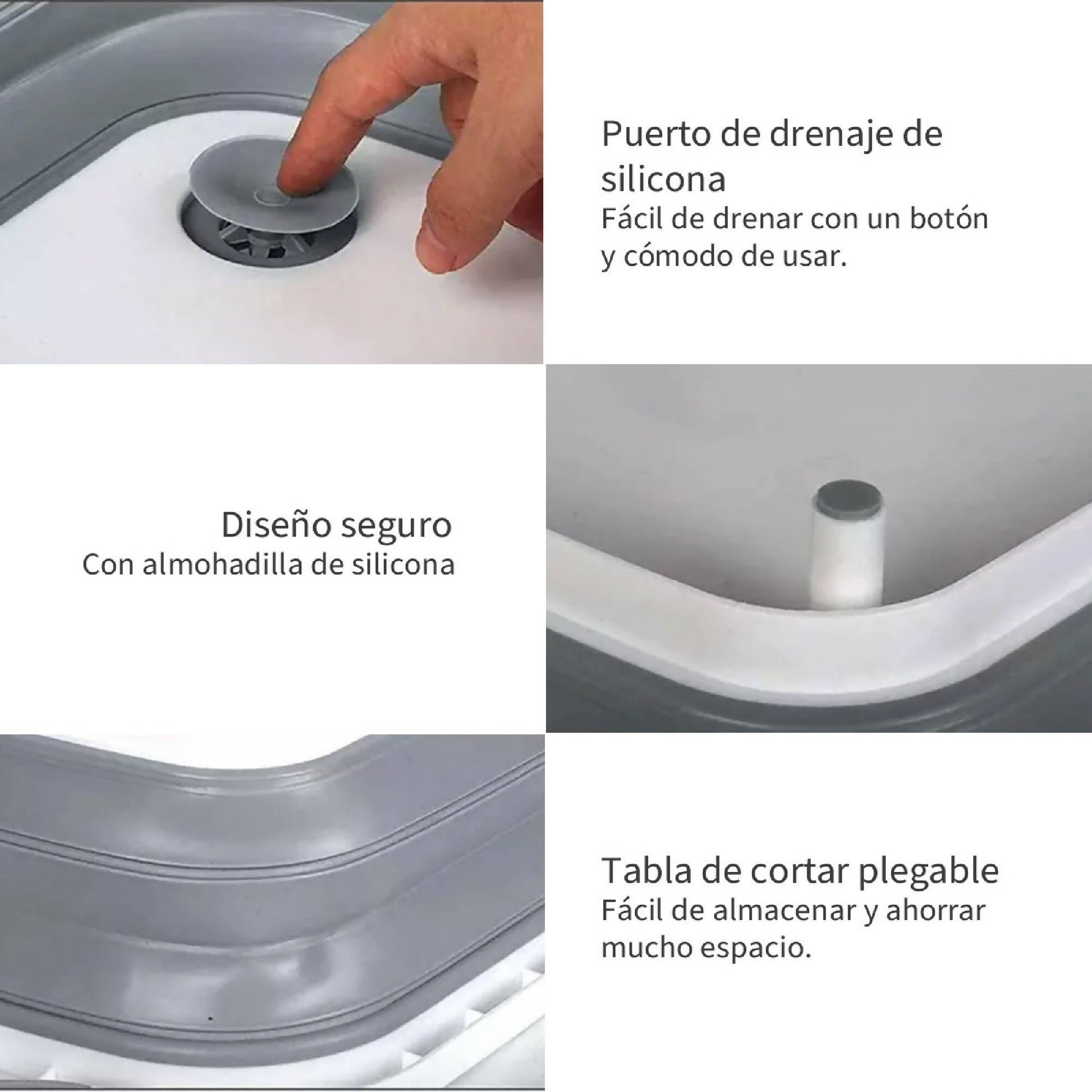 Puerto de drenaje de silicona
Fácil de drenar con un botón y cómodo de usar.

Diseño seguro
Con almohadilla de silicona

Tabla de cortar plegable
Fácil de almacenar y ahorrar mucho espacio.