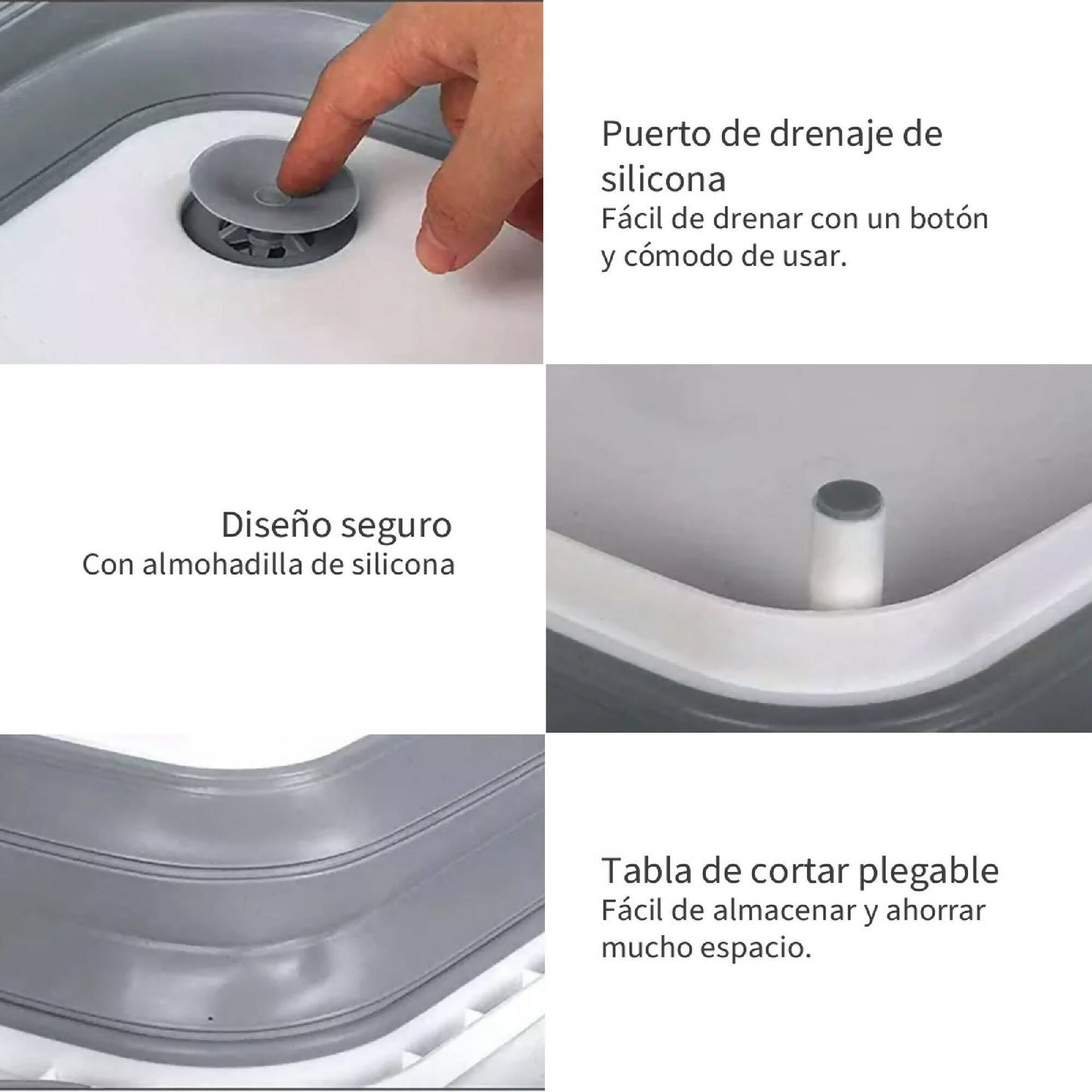 Puerto de drenaje de silicona
Fácil de drenar con un botón y cómodo de usar.

Diseño seguro
Con almohadilla de silicona

Tabla de cortar plegable
Fácil de almacenar y ahorrar mucho espacio.