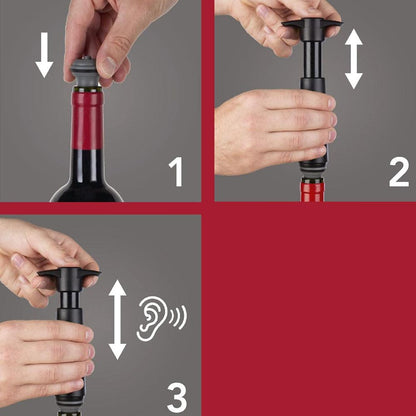 1

2

3