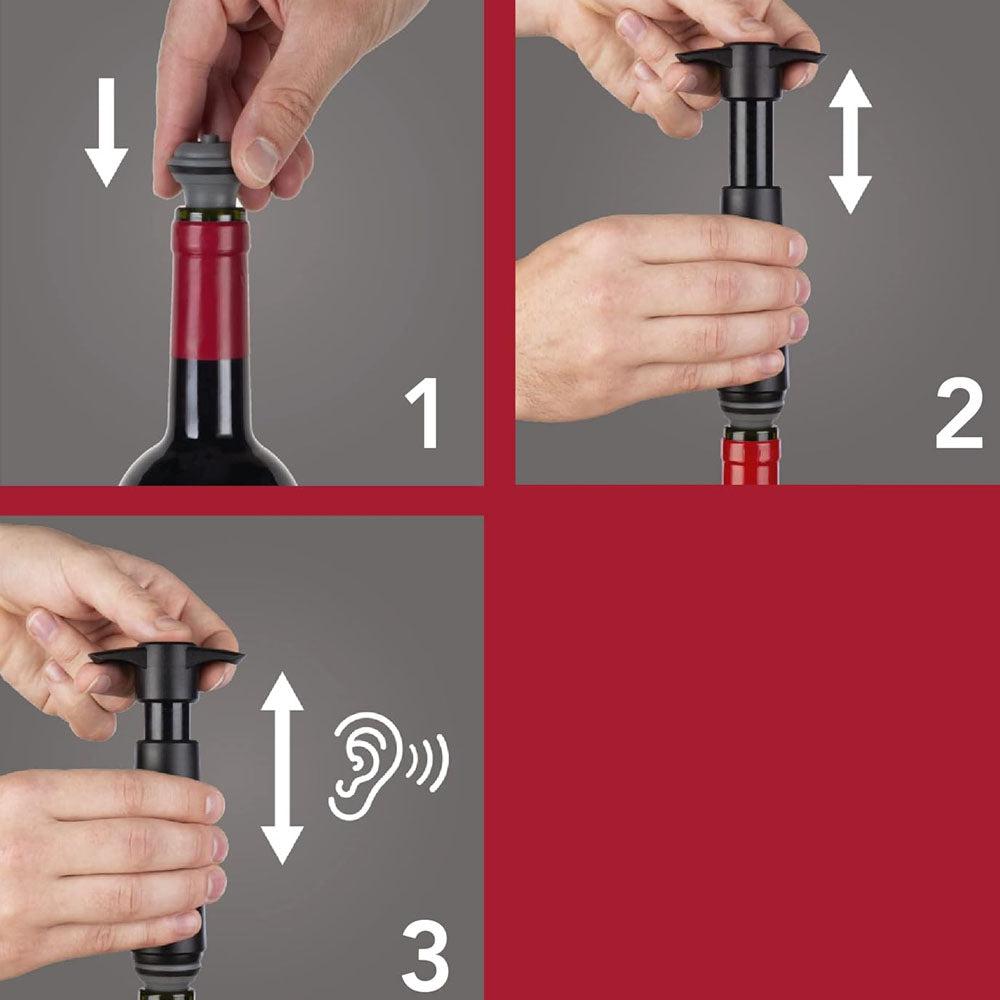 1

2

3