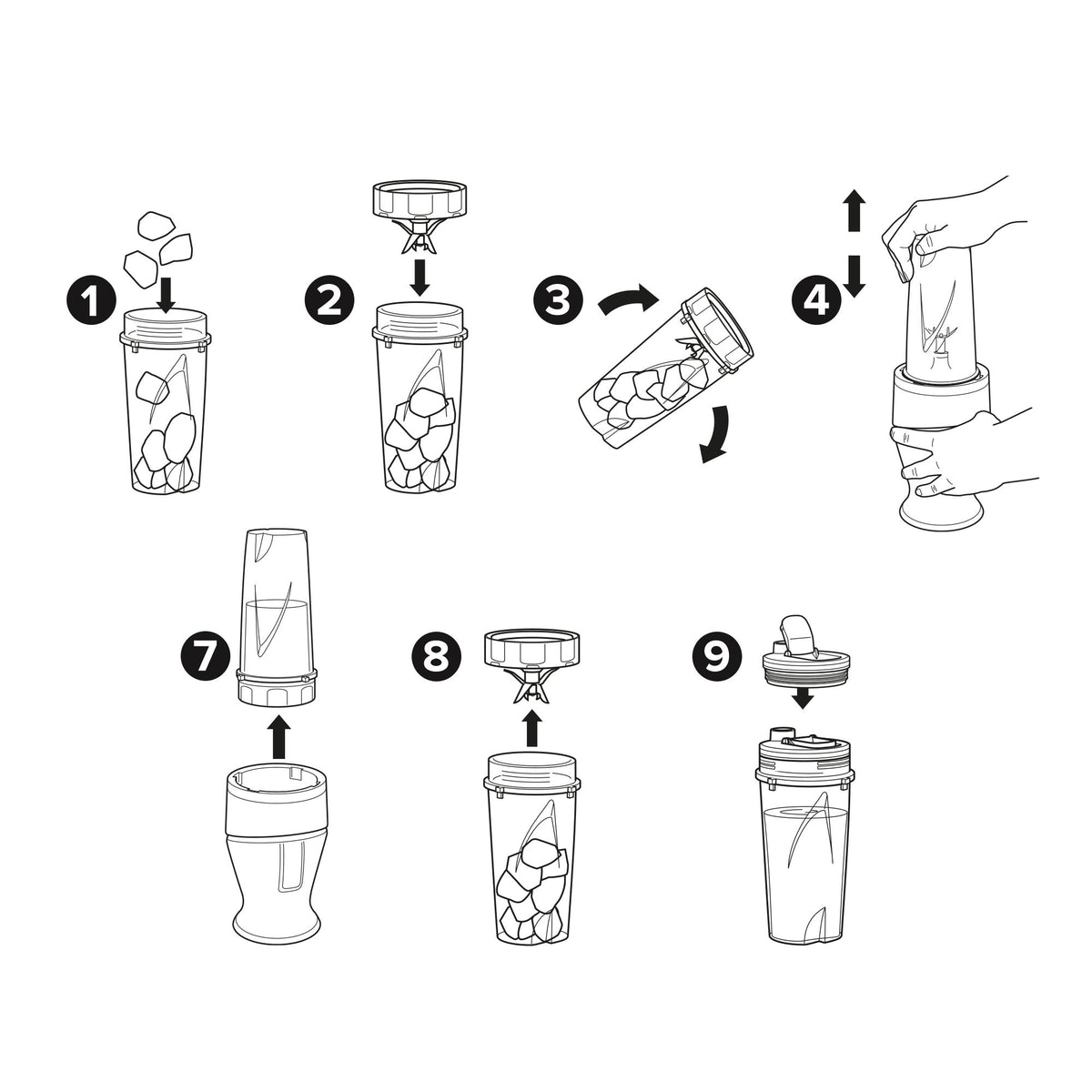 1
2
3
4
7
8
9