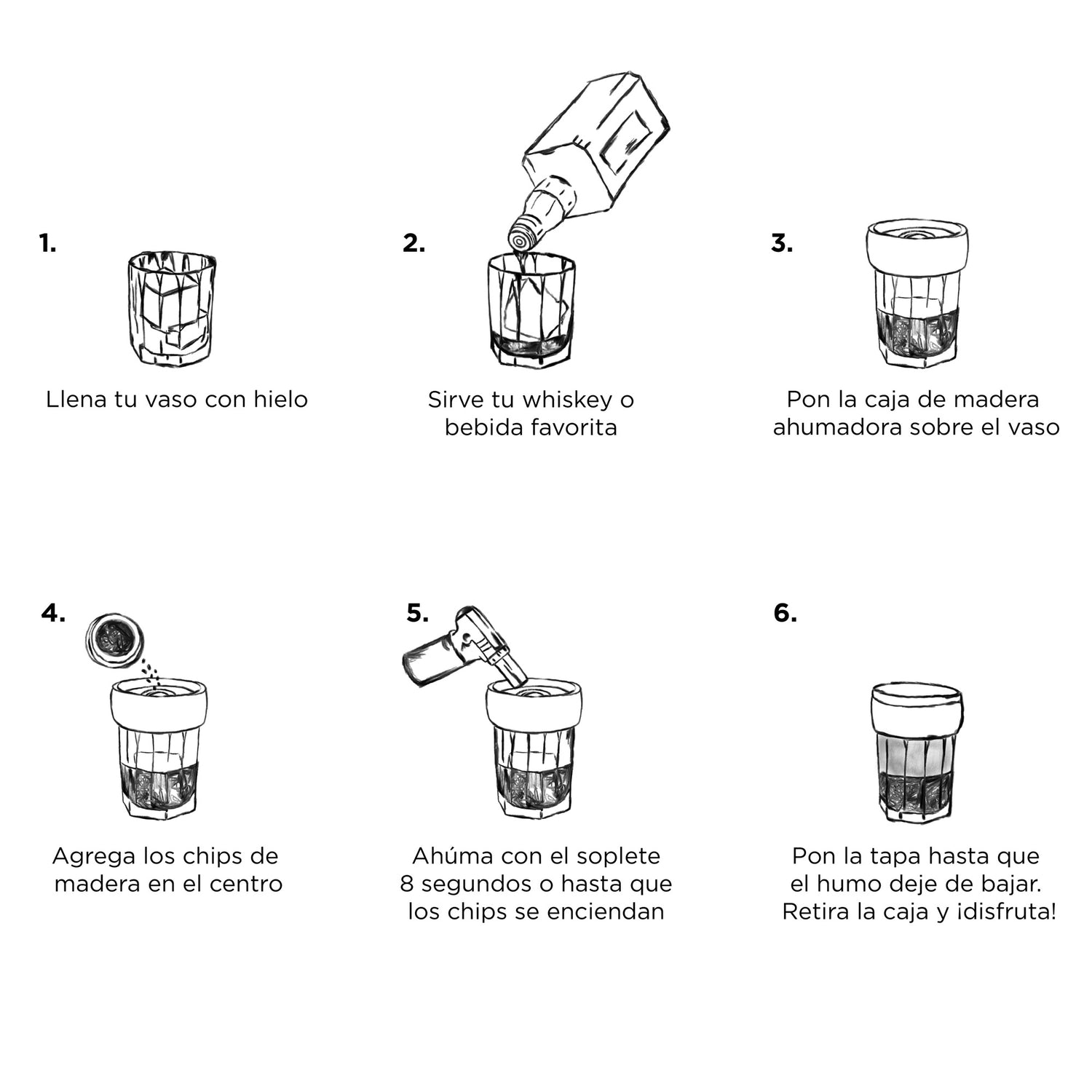 1.
Llena tu vaso con hielo

2.
Sirve tu whiskey o bebida favorita

3.
Pon la caja de madera ahumadora sobre el vaso

4.
Agrega los chips de madera en el centro

5.
Ahúma con el soplete 8 segundos o hasta que los chips se enciendan

6.
Pon la tapa hasta que el humo deje de bajar. Retira la caja y ¡disfruta!