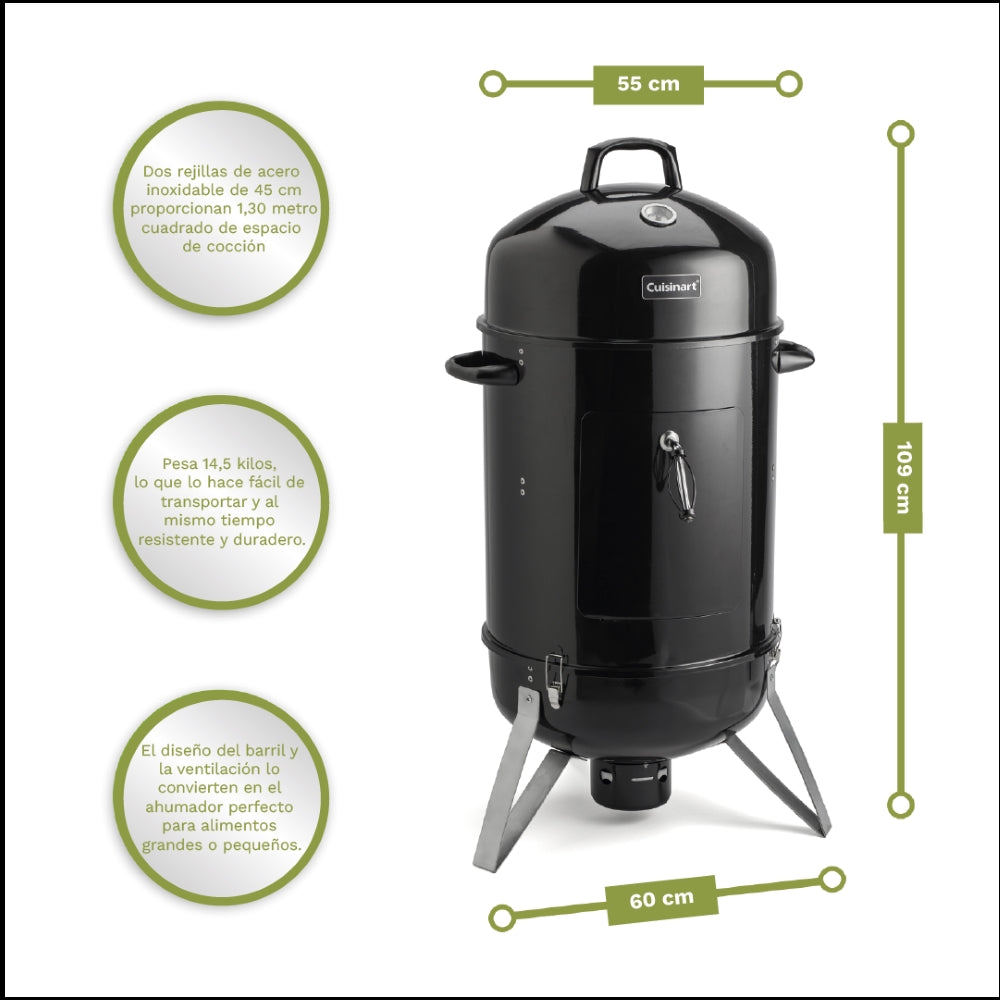 Dos rejillas de acero inoxidable de 45 cm proporcionan 1,30 metro cuadrado de espacio de cocción

Pesa 14,5 kilos, lo que lo hace fácil de transportar y al mismo tiempo resistente y duradero.

El diseño del barril y la ventilación lo convierten en el ahumador perfecto para alimentos grandes o pequeños.

55 cm

Cuisinart

109 cm

60 cm