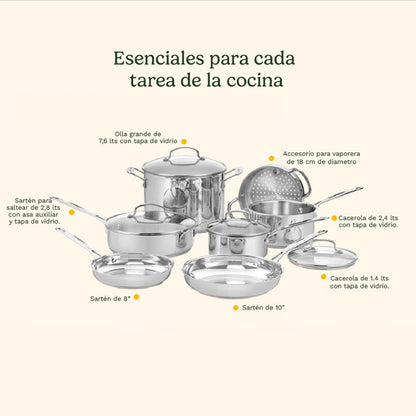 Esenciales para cada tarea de la cocina

Olla grande de 7,6 lts con tapa de vidrio

Accesorio para vaporera de 18 cm de diametro

Sartén para saltear de 2,8 lts con asa auxiliar y tapa de vidrio.

Cacerola de 2,4 lts con tapa de vidrio.

Cacerola de 1.4 lts con tapa de vidrio.

Sartén de 8"

Sartén de 10"