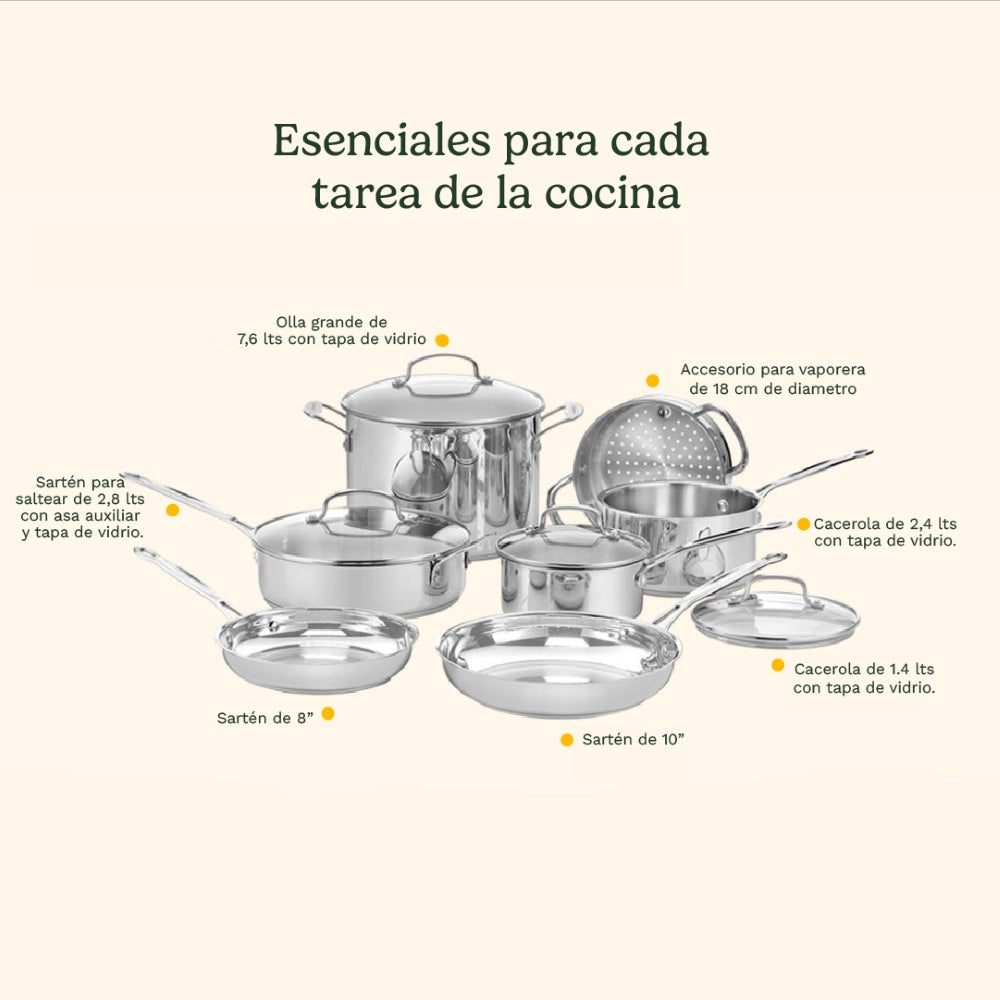 Esenciales para cada tarea de la cocina

Olla grande de 7,6 lts con tapa de vidrio

Accesorio para vaporera de 18 cm de diametro

Sartén para saltear de 2,8 lts con asa auxiliar y tapa de vidrio.

Cacerola de 2,4 lts con tapa de vidrio.

Cacerola de 1.4 lts con tapa de vidrio.

Sartén de 8”

Sartén de 10”