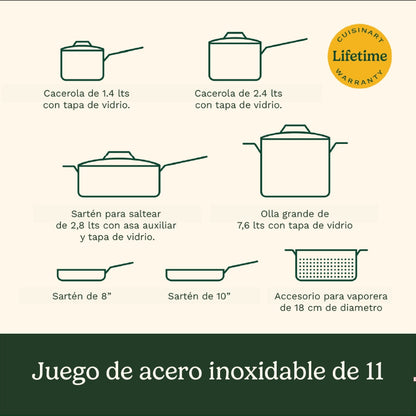 CUISINART
Lifetime
WARRANTY

Cacerola de 1.4 lts con tapa de vidrio.

Cacerola de 2.4 lts con tapa de vidrio.

Sartén para saltear de 2,8 lts con asa auxiliar y tapa de vidrio.

Olla grande de 7,6 lts con tapa de vidrio

Sartén de 8"

Sartén de 10"

Accesorio para vaporera de 18 cm de diametro

Juego de acero inoxidable de 11