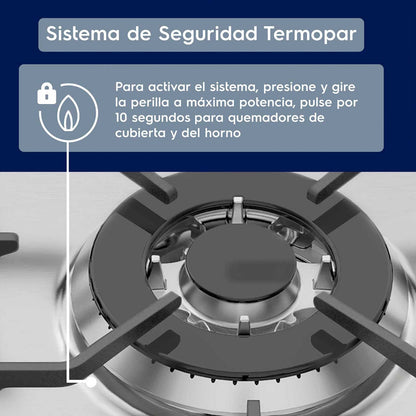 Sistema de Seguridad Termopar

Para activar el sistema, presione y gire la perilla a máxima potencia, pulse por 10 segundos para quemadores de cubierta y del horno